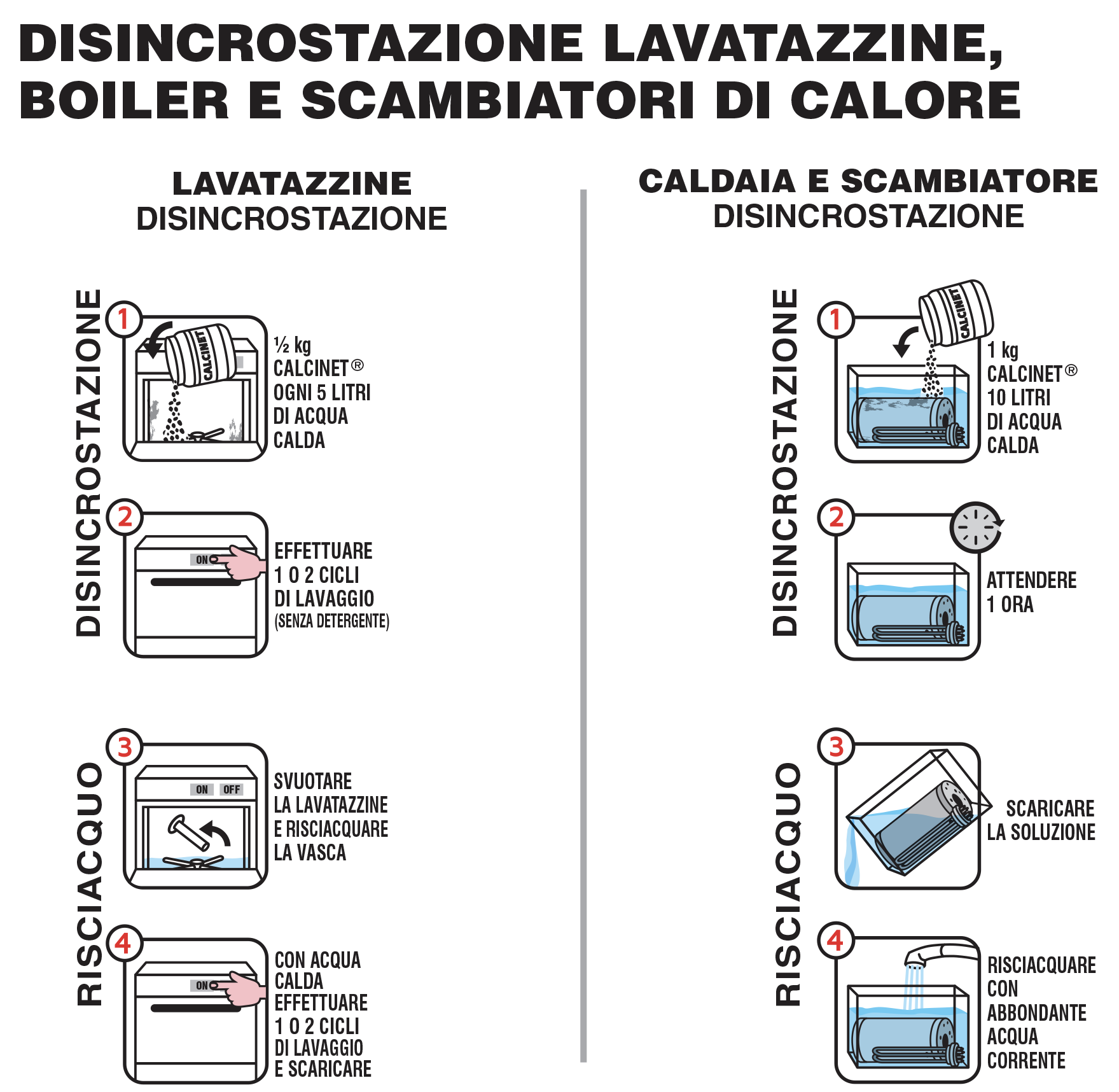 DISINCROSTAZIONE LAVATAZZINE, BOILER E SCAMBIATORI DI CALORE

LAVATAZZINE
DISINCROSTAZIONE

DISINCROSTAZIONE

1
CALCINET
½ kg CALCINET® OGNI 5 LITRI DI ACQUA CALDA

2
ON
EFFETTUARE 1 O 2 CICLI DI LAVAGGIO (SENZA DETERGENTE)

RISCIACQUO

3
ON OFF
SVUOTARE LA LAVATAZZINE E RISCIACQUARE LA VASCA

4
ON
CON ACQUA CALDA EFFETTUARE 1 O 2 CICLI DI LAVAGGIO E SCARICARE

CALDAIA E SCAMBIATORE
DISINCROSTAZIONE

DISINCROSTAZIONE

1
CALCINET
1 kg CALCINET® 10 LITRI DI ACQUA CALDA

2
ATTENDERE 1 ORA

RISCIACQUO

3
SCARICARE LA SOLUZIONE

4
RISCIACQUARE CON ABBONDANTE ACQUA CORRENTE