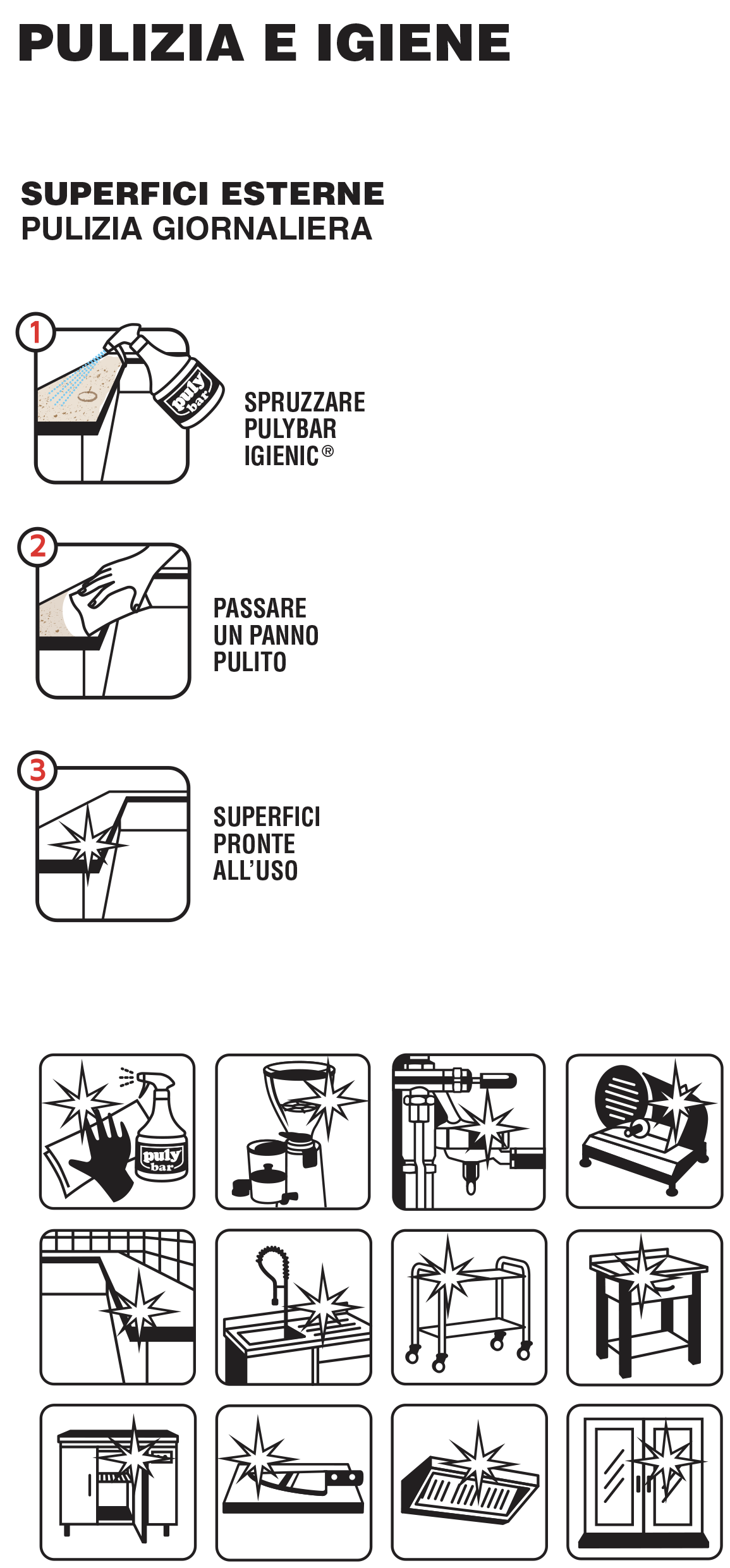 PULIZIA E IGIENE

SUPERFICI ESTERNE
PULIZIA GIORNALIERA

1

puly bar

SPRUZZARE PULYBAR IGIENIC®

2

PASSARE UN PANNO PULITO

3

SUPERFICI PRONTE ALL'USO

puly bar